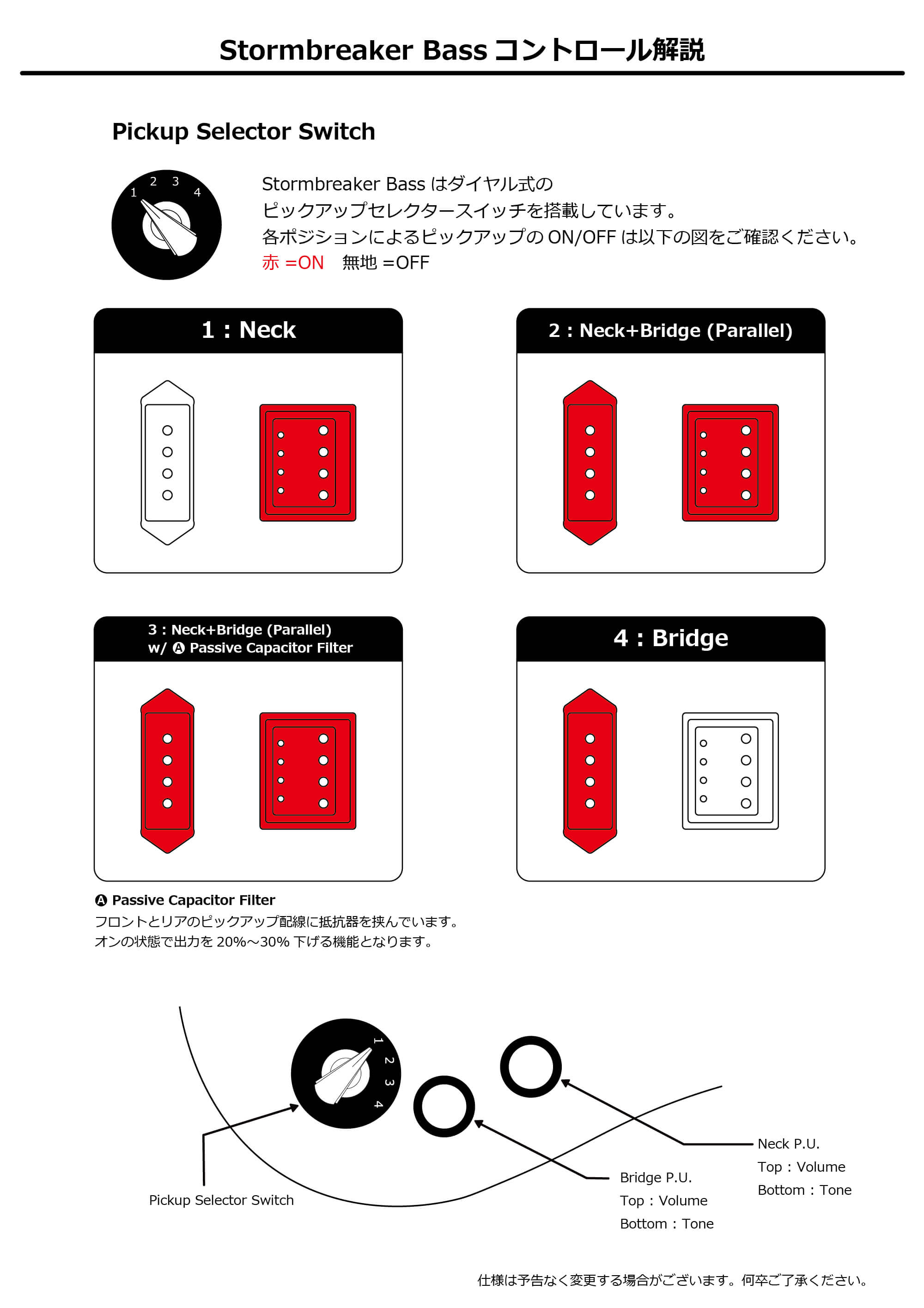 Stormbreaker Bass コントロール解説

Pickup Selector Switch

1 2 3 4

Stormbreaker Bass はダイヤル式の
ピックアップセレクタースイッチを搭載しています。
各ポジションによるピックアップの ON/OFF は以下の図をご確認ください。
赤 =ON　無地 =OFF

1 : Neck

2 : Neck+Bridge (Parallel)

3 : Neck+Bridge (Parallel)
w/ Ⓐ Passive Capacitor Filter

4 : Bridge

Ⓐ Passive Capacitor Filter
フロントとリアのピックアップ配線に抵抗器を挟んでいます。
オンの状態で出力を 20%～30% 下げる機能となります。

1 2 3 4

Pickup Selector Switch

Bridge P.U.
Top : Volume
Bottom : Tone

Neck P.U.
Top : Volume
Bottom : Tone

仕様は予告なく変更する場合がございます。何卒ご了承ください。